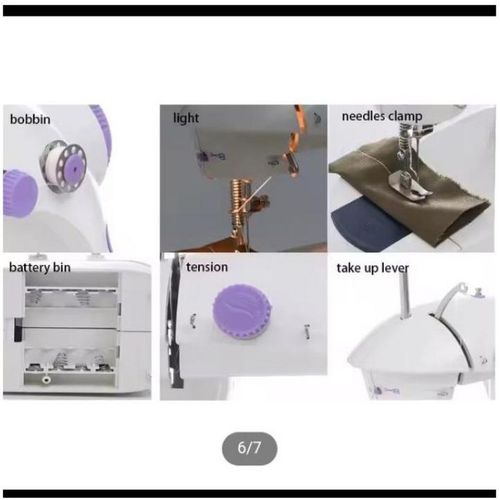 bobbin

light

needles clamp

battery bin

tension

take up lever

6/7